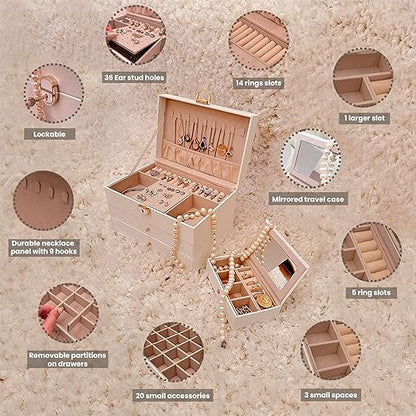 36 Ear stud holes

14 rings slots

1 larger slot

Lockable

Mirrored travel case

Durable necklace panel with 9 hooks

5 ring slots

Removable partitions on drawers

20 small accessories

3 small spaces