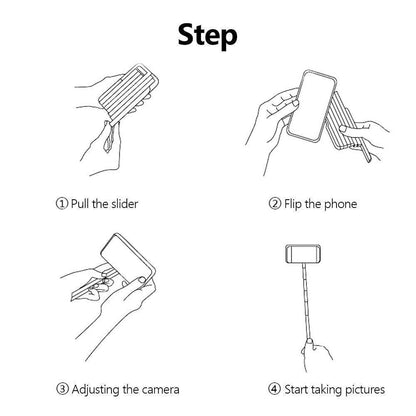 Step

① Pull the slider

② Flip the phone

③ Adjusting the camera

④ Start taking pictures