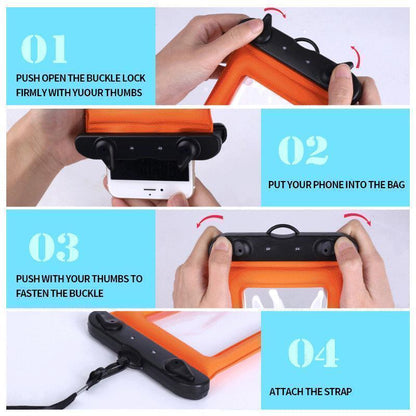 01

PUSH OPEN THE BUCKLE LOCK FIRMLY WITH YUOUR THUMBS

02

PUT YOUR PHONE INTO THE BAG

03

PUSH WITH YOUR THUMBS TO FASTEN THE BUCKLE

04

ATTACH THE STRAP